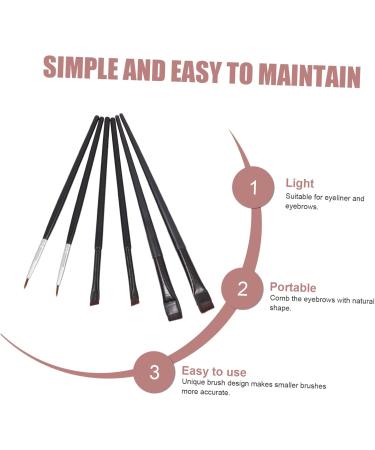 SIMPLE AND EASY TO MAINTAIN

1
Light
Suitable for eyeliner and eyebrows.

2
Portable
Comb the eyebrows with natural shape.

3
Easy to use
Unique brush design makes smaller brushes more accurate.