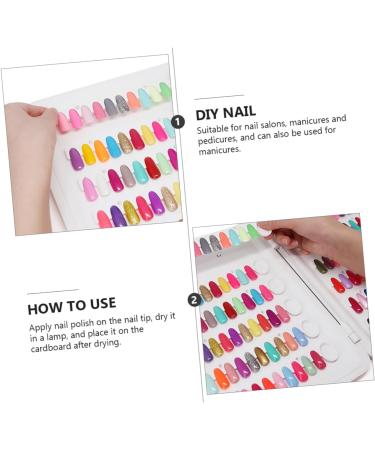 1

DIY NAIL

Suitable for nail salons, manicures and pedicures, and can also be used for manicures.

2

HOW TO USE

Apply nail polish on the nail tip, dry it in a lamp, and place it on the cardboard after drying.