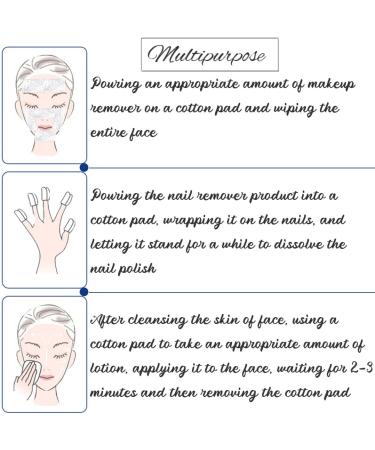 Multipurpose

Pouring an appropriate amount of makeup remover on a cotton pad and wiping the entire face

Pouring the nail remover product into a cotton pad, wrapping it on the nails, and letting it stand for a while to dissolve the nail polish

After cleansing the skin of face, using a cotton pad to take an appropriate amount of lotion, applying it to the face, waiting for 2-3 minutes and then removing the cotton pad