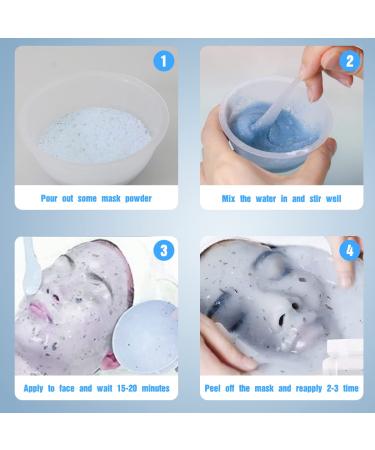 1

Pour out some mask powder

2

Mix the water in and stir well

3

Apply to face and wait 15-20 minutes

4

Peel off the mask and reapply 2-3 time