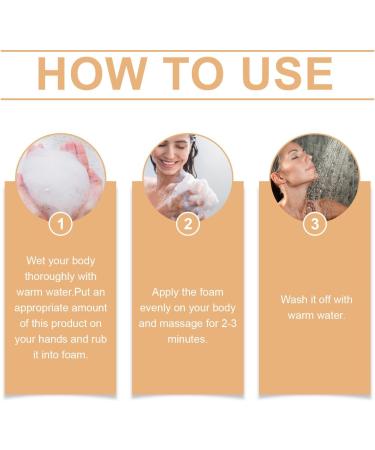 HOW TO USE

1

Wet your body thoroughly with warm water.Put an appropriate amount of this product on your hands and rub it into foam.

2

Apply the foam evenly on your body and massage for 2-3 minutes.

3

Wash it off with warm water.