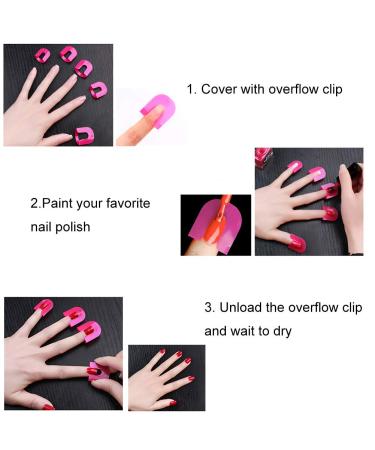 1. Cover with overflow clip

2.Paint your favorite nail polish

3. Unload the overflow clip and wait to dry