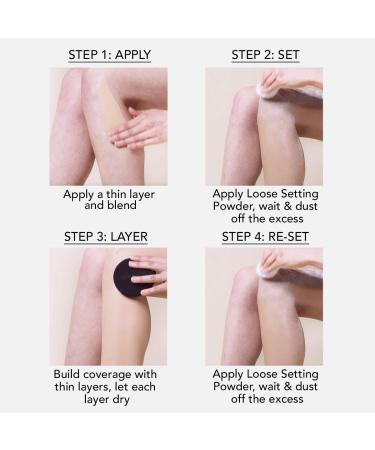 STEP 1: APPLY

Apply a thin layer and blend

STEP 2: SET

Apply Loose Setting Powder, wait & dust off the excess

STEP 3: LAYER

Build coverage with thin layers, let each layer dry

STEP 4: RE-SET

Apply Loose Setting Powder, wait & dust off the excess