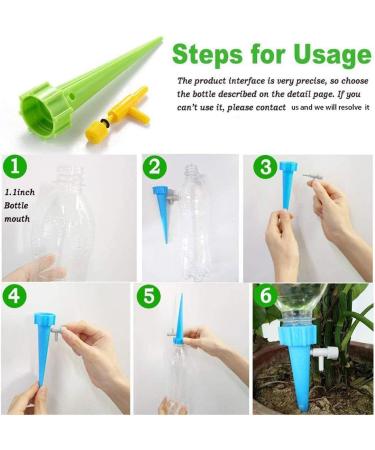 Steps for Usage

The product interface is very precise, so choose the bottle described on the detail page. If you can't use it, please contact us and we will resolve it

1

1.1inch Bottle mouth

2

3

4

5

6