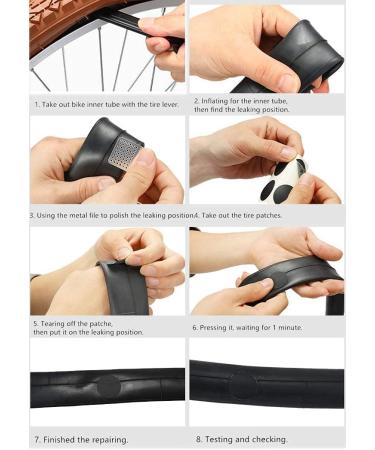 1. Take out bike inner tube with the tire lever.

2. Inflating for the inner tube, then find the leaking position.

3. Using the metal file to polish the leaking position

4. Take out the tire patches.

5. Tearing off the patche, then put it on the leaking position.

6. Pressing it, waiting for 1 minute.

7. Finished the repairing.

8. Testing and checking.