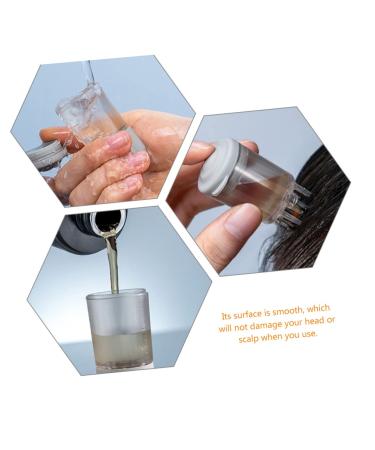 Its surface is smooth, which will not damage your head or scalp when you use.