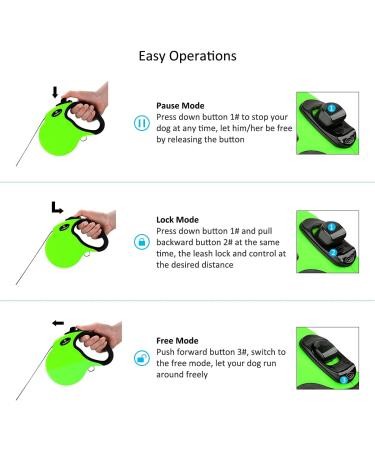 Easy Operations

Pause Mode
Press down button 1# to stop your dog at any time, let him/her be free by releasing the button

1

Lock Mode
Press down button 1# and pull backward button 2# at the same time, the leash lock and control at the desired distance

1
2

Free Mode
Push forward button 3#, switch to the free mode, let your dog run around freely

3