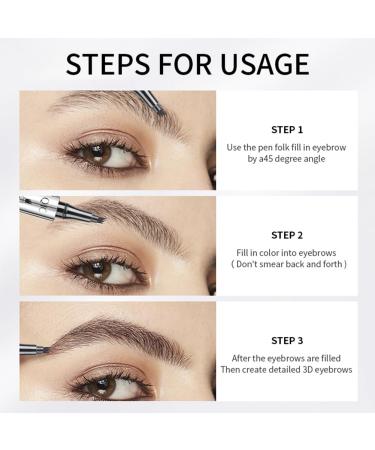 STEPS FOR USAGE

STEP 1
Use the pen folk fill in eyebrow by a45 degree angle

STEP 2
Fill in color into eyebrows ( Don't smear back and forth )

STEP 3
After the eyebrows are filled Then create detailed 3D eyebrows