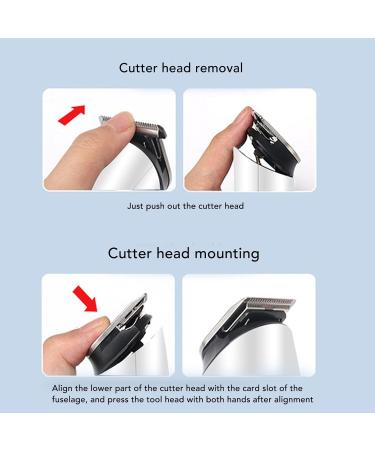 Cutter head removal

Just push out the cutter head

Cutter head mounting

Align the lower part of the cutter head with the card slot of the fuselage, and press the tool head with both hands after alignment