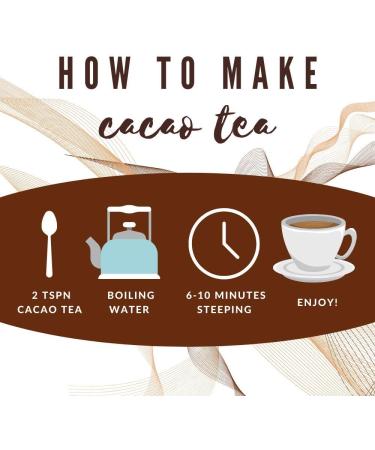 HOW TO MAKE

cacao tea

2 TSPN CACAO TEA

BOILING WATER

6-10 MINUTES STEEPING

ENJOY!