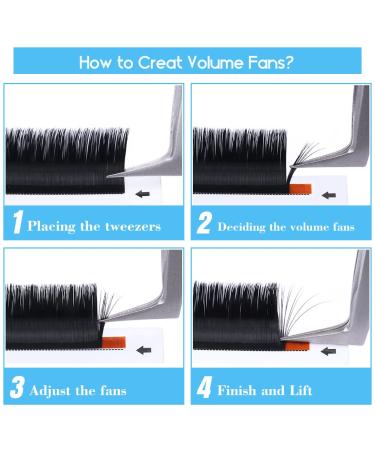 How to Creat Volume Fans?

1 Placing the tweezers

2 Deciding the volume fans

3 Adjust the fans

4 Finish and Lift