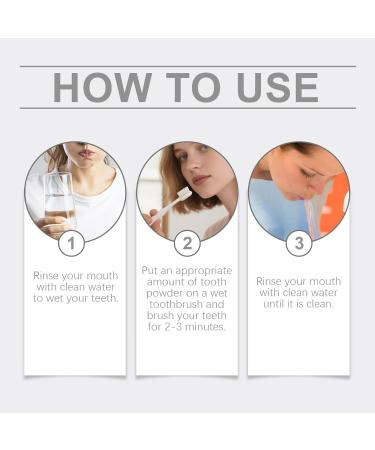 HOW TO USE

1

Rinse your mouth with clean water to wet your teeth.

2

Put an appropriate amount of tooth powder on a wet toothbrush and brush your teeth for 2-3 minutes.

3

Rinse your mouth with clean water until it is clean.