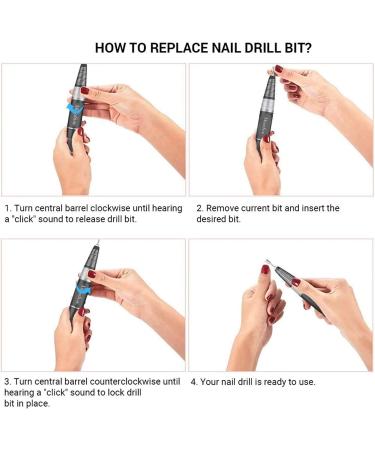 HOW TO REPLACE NAIL DRILL BIT?

1. Turn central barrel clockwise until hearing a "click" sound to release drill bit.

2. Remove current bit and insert the desired bit.

3. Turn central barrel counterclockwise until hearing a "click" sound to lock drill bit in place.

4. Your nail drill is ready to use.