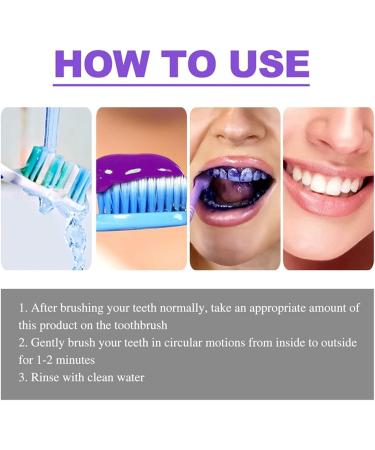 HOW TO USE

1. After brushing your teeth normally, take an appropriate amount of this product on the toothbrush
2. Gently brush your teeth in circular motions from inside to outside for 1-2 minutes
3. Rinse with clean water