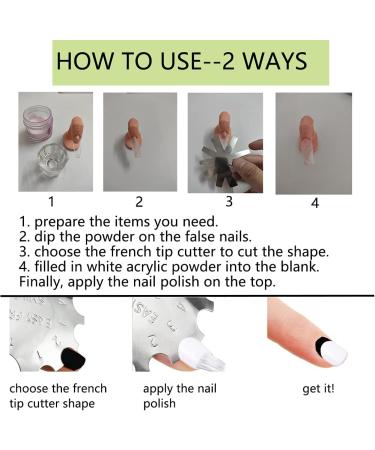 HOW TO USE--2 WAYS

1

2

3

4

1. prepare the items you need.
2. dip the powder on the false nails.
3. choose the french tip cutter to cut the shape.
4. filled in white acrylic powder into the blank.
Finally, apply the nail polish on the top.

choose the french tip cutter shape

apply the nail polish

get it!