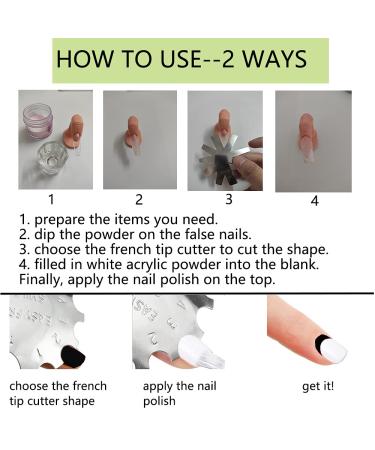 HOW TO USE--2 WAYS

1

2

3

4

1. prepare the items you need.
2. dip the powder on the false nails.
3. choose the french tip cutter to cut the shape.
4. filled in white acrylic powder into the blank.
Finally, apply the nail polish on the top.

choose the french tip cutter shape

apply the nail polish

get it!