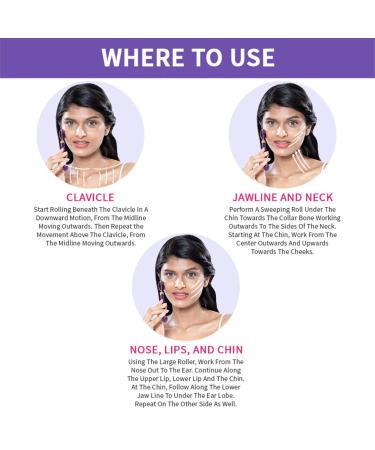 WHERE TO USE

CLAVICLE

Start Rolling Beneath The Clavicle In A Downward Motion, From The Midline Moving Outwards. Then Repeat the Movement Above The Clavicle, From The Midline Moving Outwards.

JAWLINE AND NECK

Perform A Sweeping Roll Under The Chin Towards The Collar Bone Working Outwards To The Sides Of The Neck. Starting At The Chin, Work From The Center Outwards And Upwards Towards The Cheeks.

NOSE, LIPS, AND CHIN

Using The Large Roller, Work From The Nose Out To The Ear. Continue Along The Upper Lip, Lower Lip And The Chin. At The Chin, Follow Along The Lower Jaw Line To Under The Ear Lobe. Repeat On The Other Side As Well.