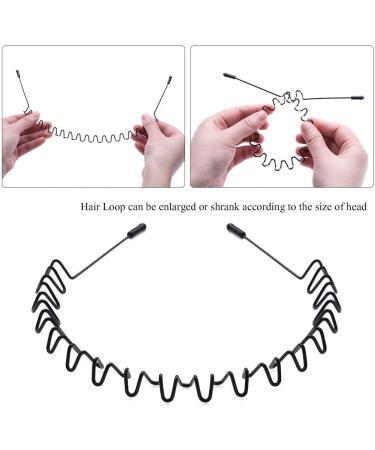 Hair Loop can be enlarged or shrank according to the size of head