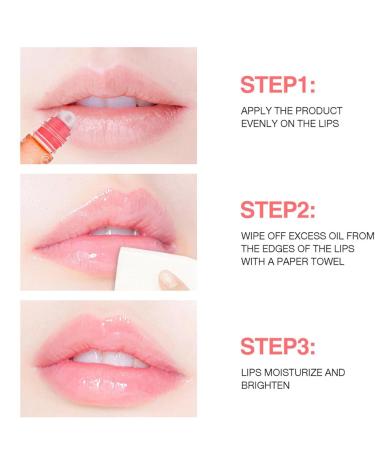 STEP1:

APPLY THE PRODUCT EVENLY ON THE LIPS

STEP2:

WIPE OFF EXCESS OIL FROM THE EDGES OF THE LIPS WITH A PAPER TOWEL

STEP3:

LIPS MOISTURIZE AND BRIGHTEN