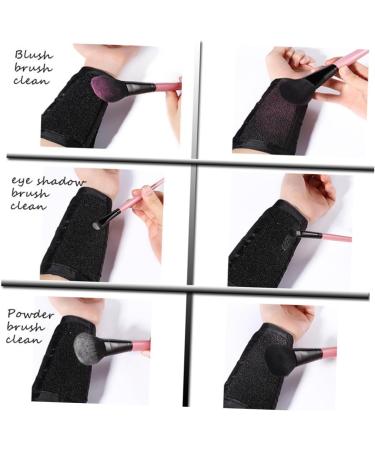 Blush brush clean

eye shadow brush clean

Powder brush clean