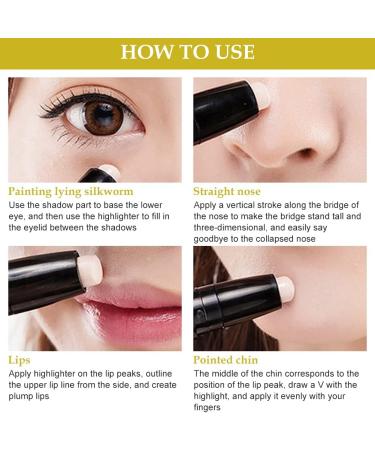 HOW TO USE

Painting lying silkworm
Use the shadow part to base the lower eye, and then use the highlighter to fill in the eyelid between the shadows

Straight nose
Apply a vertical stroke along the bridge of the nose to make the bridge stand tall and three-dimensional, and easily say goodbye to the collapsed nose

Lips
Apply highlighter on the lip peaks, outline the upper lip line from the side, and create plump lips

Pointed chin
The middle of the chin corresponds to the position of the lip peak, draw a V with the highlight, and apply it evenly with your fingers