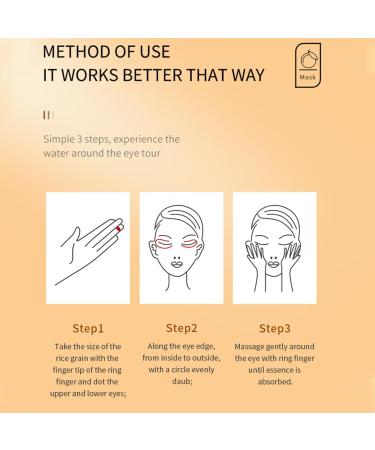 METHOD OF USE
IT WORKS BETTER THAT WAY

Mask

Simple 3 steps, experience the water around the eye tour

Step1
Take the size of the rice grain with the finger tip of the ring finger and dot the upper and lower eyes;

Step2
Along the eye edge, from inside to outside, with a circle evenly daub;

Step3
Massage gently around the eye with ring finger until essence is absorbed.