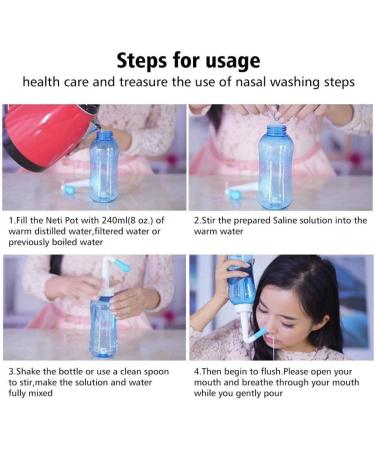 Steps for usage
health care and treasure the use of nasal washing steps

1.Fill the Neti Pot with 240ml(8 oz.) of warm distilled water,filtered water or previously boiled water

2.Stir the prepared Saline solution into the warm water

3.Shake the bottle or use a clean spoon to stir,make the solution and water fully mixed

4.Then begin to flush.Please open your mouth and breathe through your mouth while you gently pour