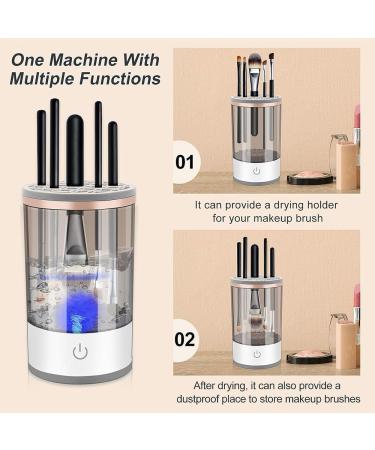 One Machine With Multiple Functions

01

It can provide a drying holder for your makeup brush

02

After drying, it can also provide a dustproof place to store makeup brushes