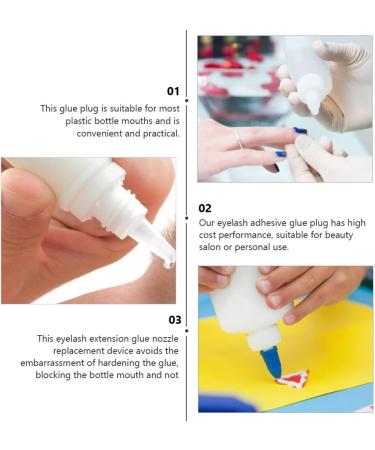 01

This glue plug is suitable for most plastic bottle mouths and is convenient and practical.

02

Our eyelash adhesive glue plug has high cost performance, suitable for beauty salon or personal use.

03

This eyelash extension glue nozzle replacement device avoids the embarrassment of hardening the glue, blocking the bottle mouth and not