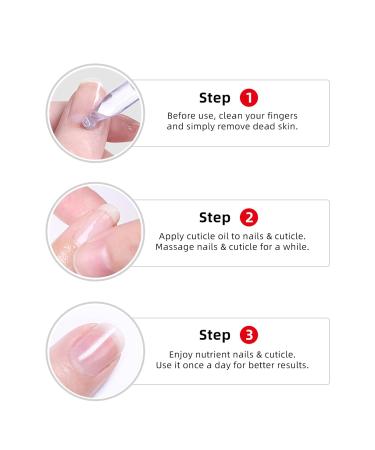 Step 1
Before use, clean your fingers and simply remove dead skin.

Step 2
Apply cuticle oil to nails & cuticle. Massage nails & cuticle for a while.

Step 3
Enjoy nutrient nails & cuticle. Use it once a day for better results.