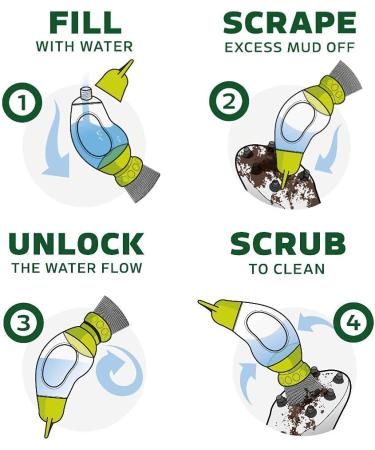 FILL
WITH WATER

1

SCRAPE
EXCESS MUD OFF

2

UNLOCK
THE WATER FLOW

3

SCRUB
TO CLEAN

4