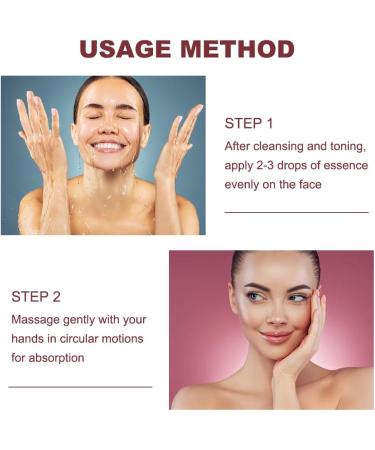 USAGE METHOD

STEP 1

After cleansing and toning, apply 2-3 drops of essence evenly on the face

STEP 2

Massage gently with your hands in circular motions for absorption