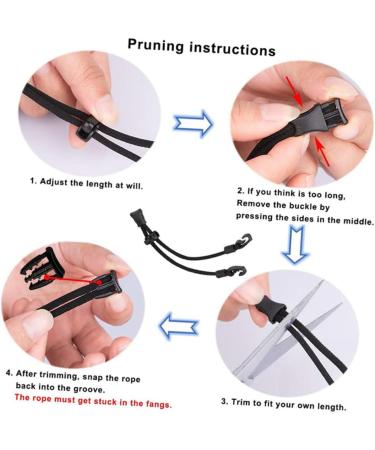 Pruning instructions

1. Adjust the length at will.

2. If you think is too long, Remove the buckle by pressing the sides in the middle.

3. Trim to fit your own length.

4. After trimming, snap the rope back into the groove.
The rope must get stuck in the fangs.