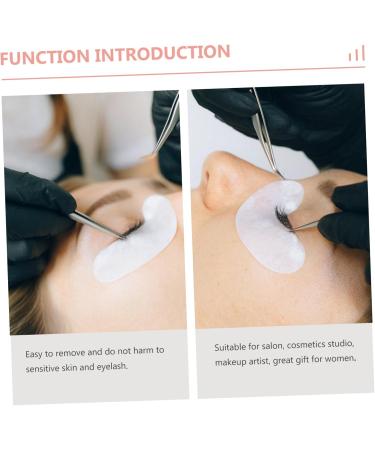 FUNCTION INTRODUCTION

Easy to remove and do not harm to sensitive skin and eyelash.

Suitable for salon, cosmetics studio, makeup artist, great gift for women.