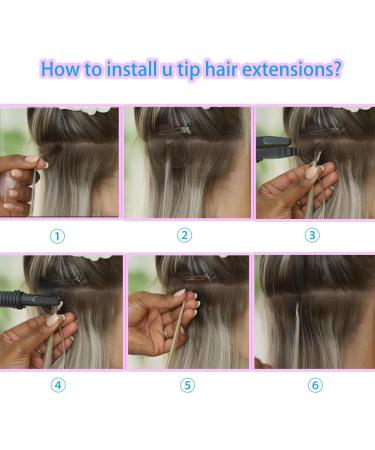 How to install u tip hair extensions?

①

②

③

④

⑤

⑥