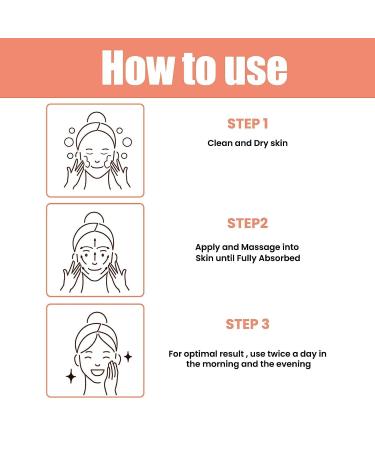 How to use

STEP 1

Clean and Dry skin

STEP2

Apply and Massage into Skin until Fully Absorbed

STEP 3

For optimal result , use twice a day in the morning and the evening