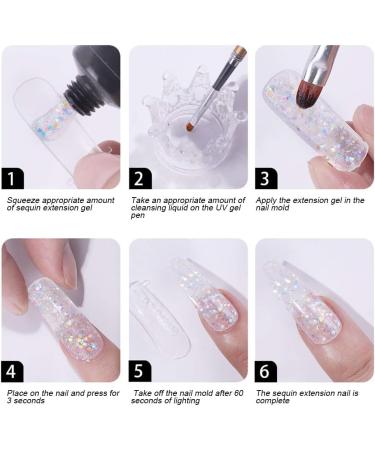 1

Squeeze appropriate amount of sequin extension gel

2

Take an appropriate amount of cleansing liquid on the UV gel pen

3

Apply the extension gel in the nail mold

4

Place on the nail and press for 3 seconds

5

Take off the nail mold after 60 seconds of lighting

6

The sequin extension nail is complete