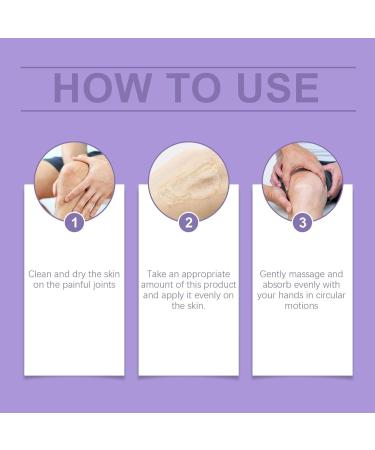 HOW TO USE

1

Clean and dry the skin on the painful joints

2

Take an appropriate amount of this product and apply it evenly on the skin.

3

Gently massage and absorb evenly with your hands in circular motions