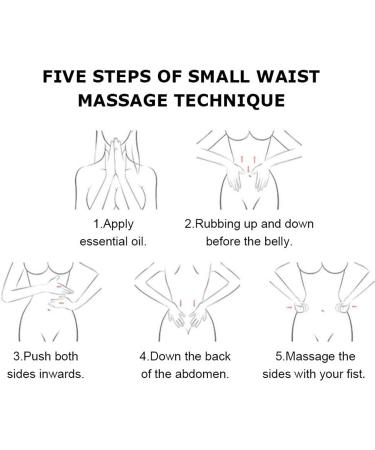 FIVE STEPS OF SMALL WAIST MASSAGE TECHNIQUE

1.Apply essential oil.

2.Rubbing up and down before the belly.

3.Push both sides inwards.

4.Down the back of the abdomen.

5.Massage the sides with your fist.