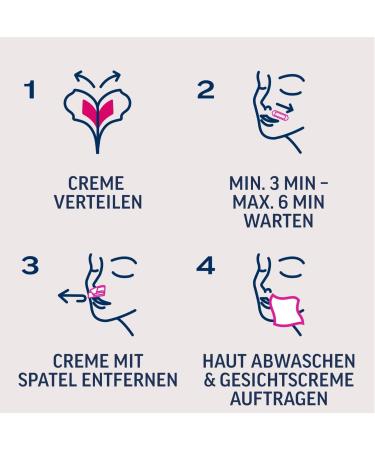 1

CREME VERTEILEN

2

MIN. 3 MIN – MAX. 6 MIN WARTEN

3

CREME MIT SPATEL ENTFERNEN

4

HAUT ABWASCHEN & GESICHTSCREME AUFTRAGEN