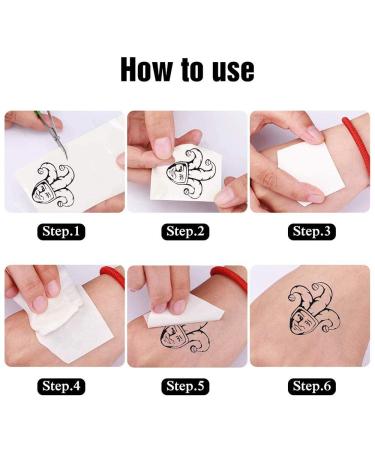 How to use

Step.1

Step.2

Step.3

Step.4

Step.5

Step.6