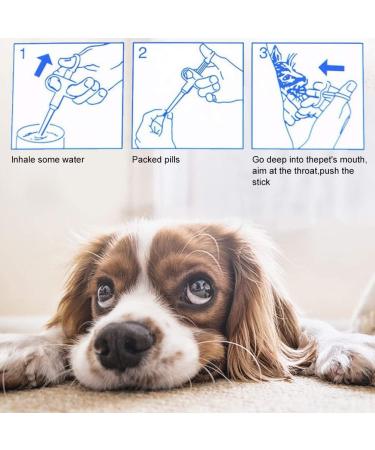 1

Inhale some water

2

Packed pills

3

Go deep into thepet's mouth, aim at the throat,push the stick