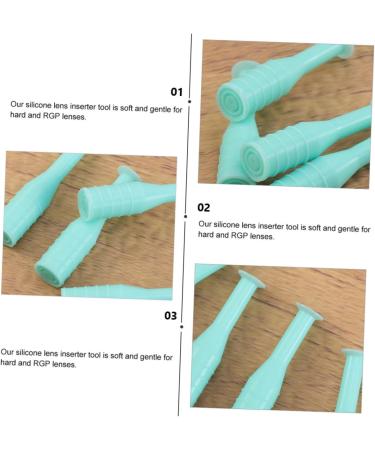 01

Our silicone lens inserter tool is soft and gentle for hard and RGP lenses.

02

Our silicone lens inserter tool is soft and gentle for hard and RGP lenses.

03

Our silicone lens inserter tool is soft and gentle for hard and RGP lenses.