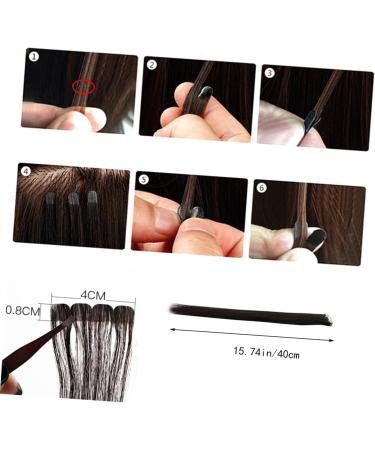 1
2
3
4
5
6
4CM
0.8CM
15.74in/40cm