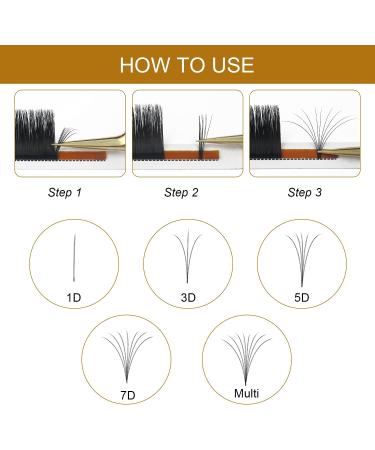 HOW TO USE

Step 1

Step 2

Step 3

1D

3D

5D

7D

Multi