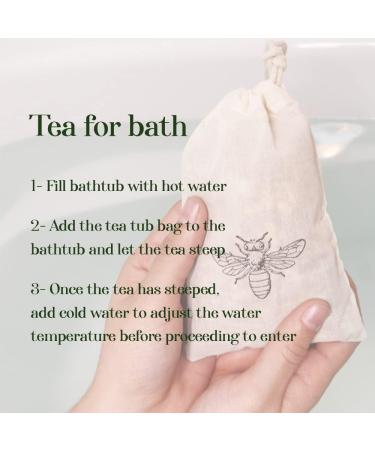 Tea for bath

1- Fill bathtub with hot water

2- Add the tea tub bag to the bathtub and let the tea steep

3- Once the tea has steeped, add cold water to adjust the water temperature before proceeding to enter