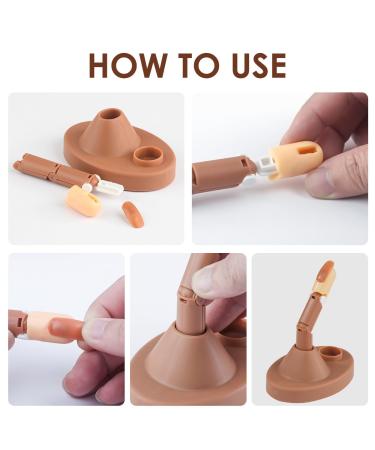 HOW TO USE