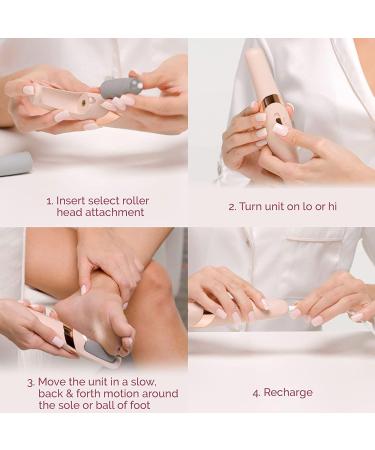 1. Insert select roller head attachment

2. Turn unit on lo or hi

3. Move the unit in a slow, back & forth motion around the sole or ball of foot

4. Recharge