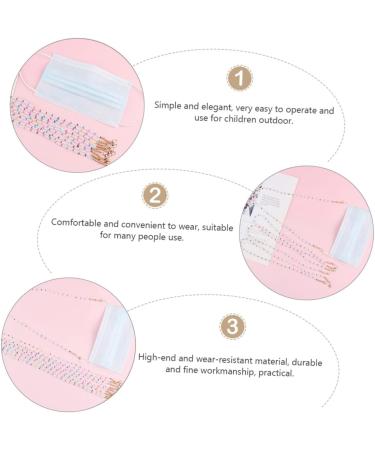 1

Simple and elegant, very easy to operate and use for children outdoor.

2

Comfortable and convenient to wear, suitable for many people use.

3

High-end and wear-resistant material, durable and fine workmanship, practical.