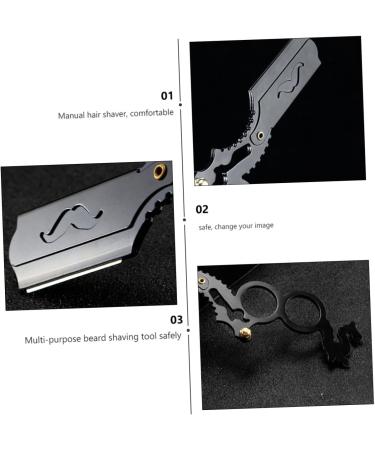 01

Manual hair shaver, comfortable

02

safe, change your image

03

Multi-purpose beard shaving tool safely